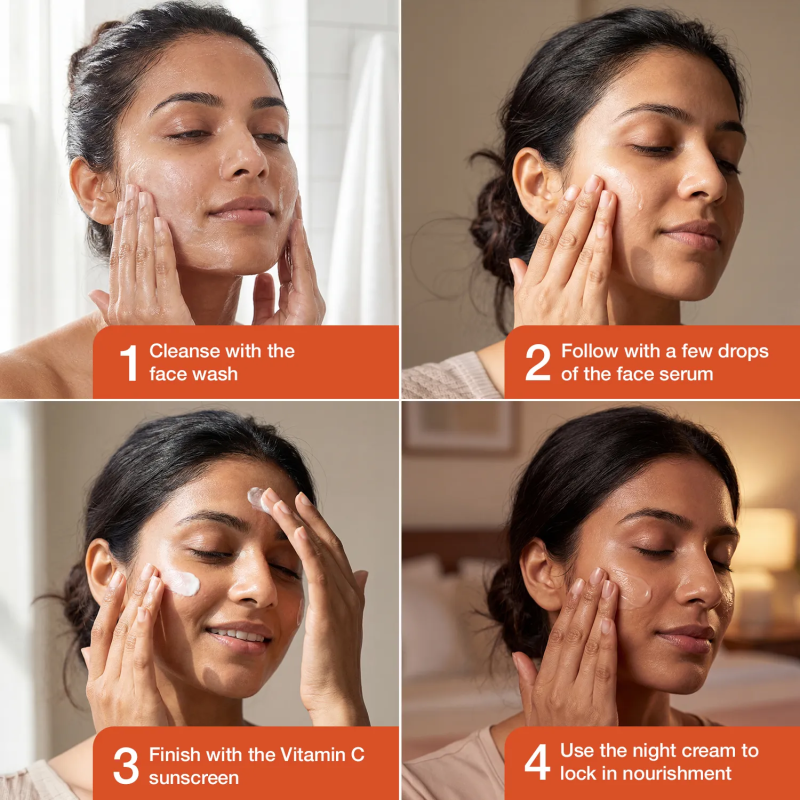 1 Cleanse with the face wash

2 Follow with a few drops of the face serum

3 Finish with the Vitamin C sunscreen

4 Use the night cream to lock in nourishment