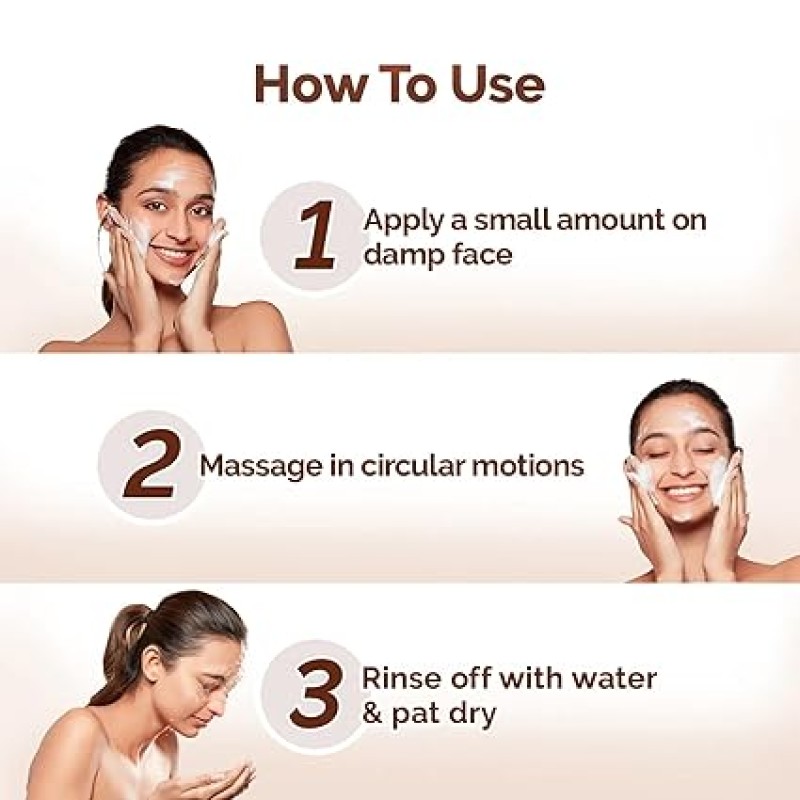 How To Use

1 Apply a small amount on damp face

2 Massage in circular motions

3 Rinse off with water & pat dry