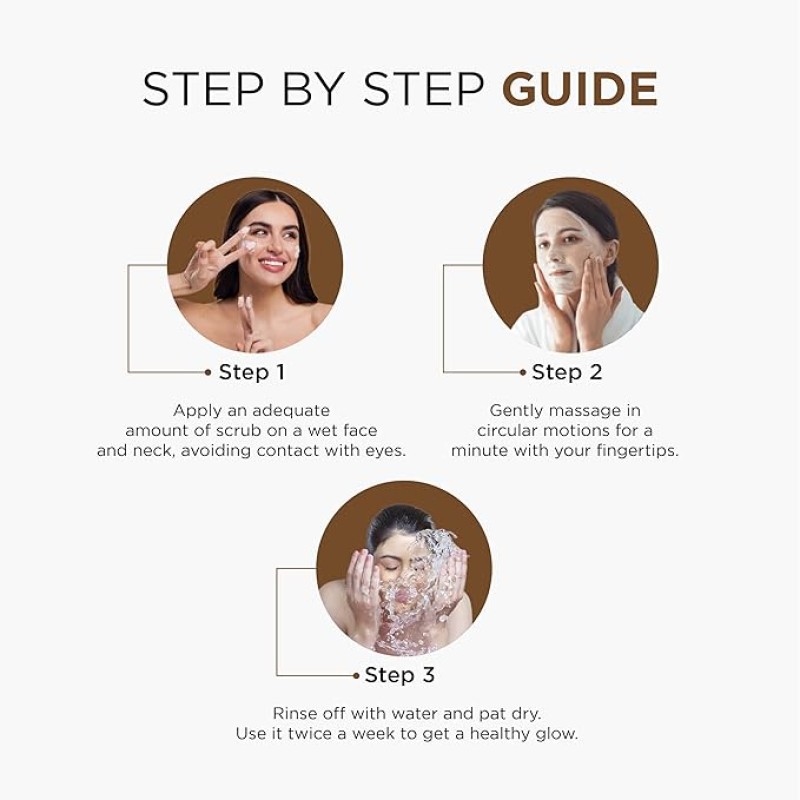 STEP BY STEP GUIDE

Step 1

Apply an adequate amount of scrub on a wet face and neck, avoiding contact with eyes.

Step 2

Gently massage in circular motions for a minute with your fingertips.

Step 3

Rinse off with water and pat dry. Use it twice a week to get a healthy glow.