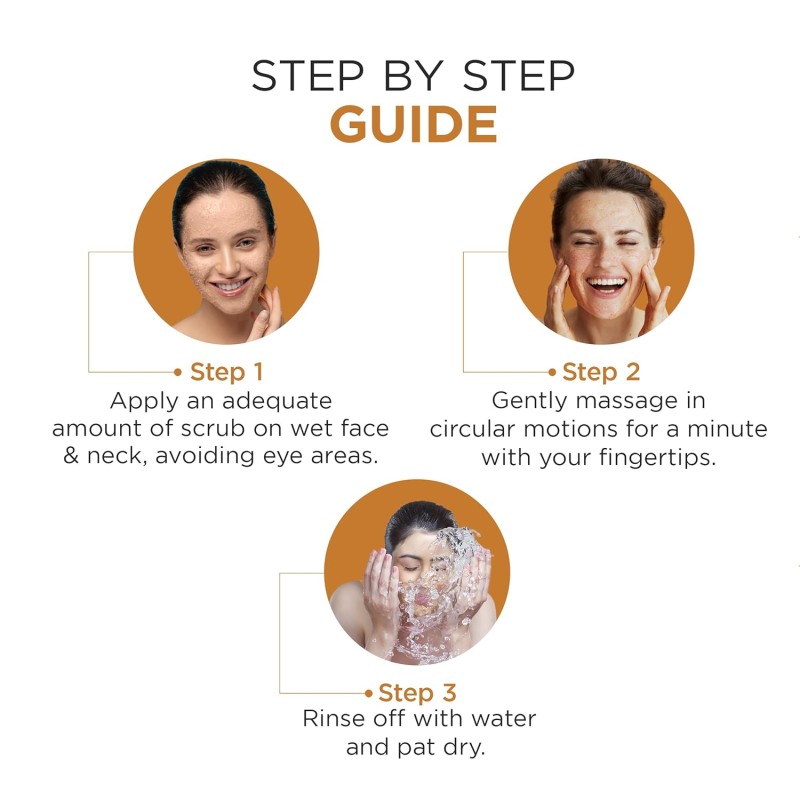 STEP BY STEP
GUIDE

Step 1
Apply an adequate amount of scrub on wet face & neck, avoiding eye areas.

Step 2
Gently massage in circular motions for a minute with your fingertips.

Step 3
Rinse off with water and pat dry.